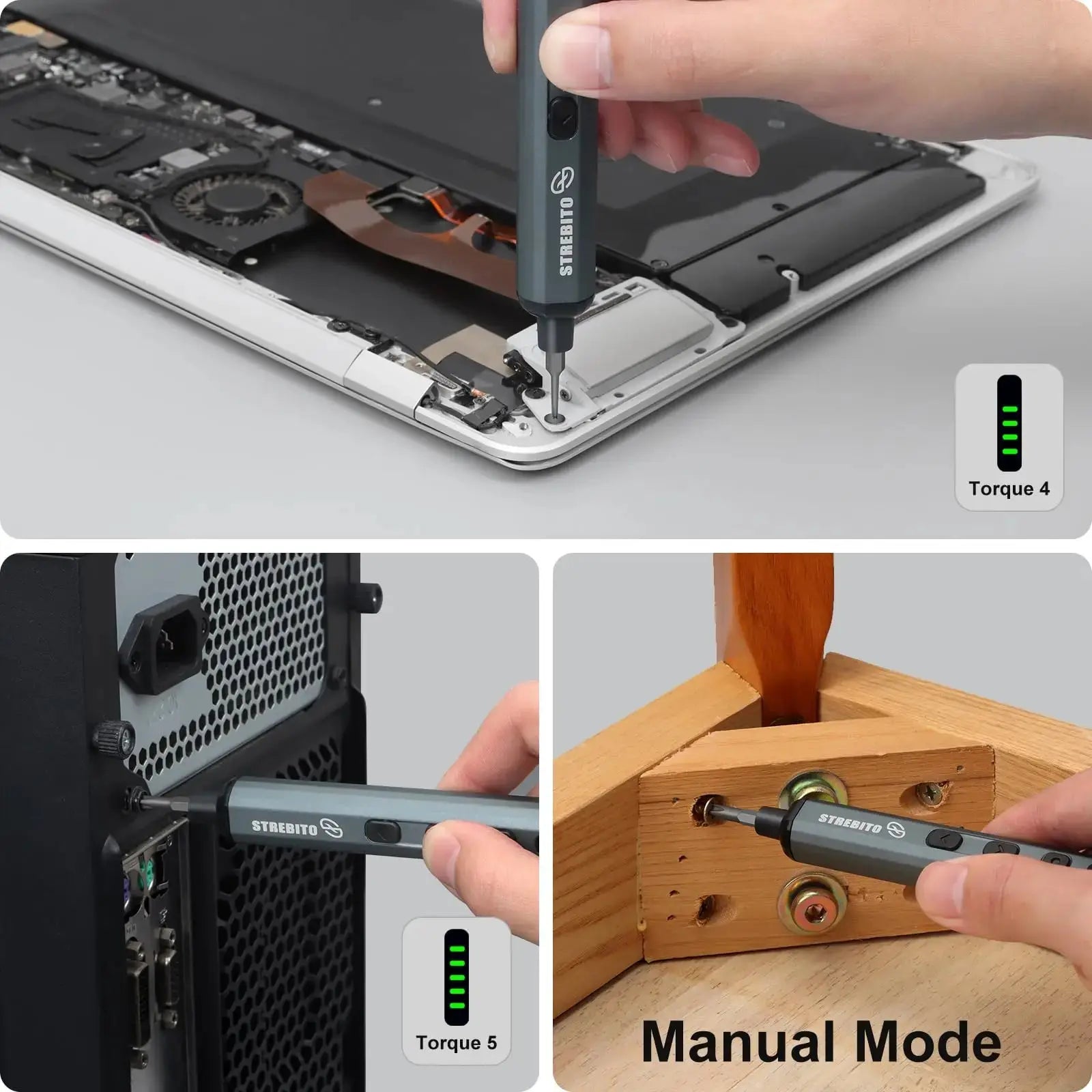 STREBITO

Torque 4

STREBITO

Torque 5

STREBITO

Manual Mode