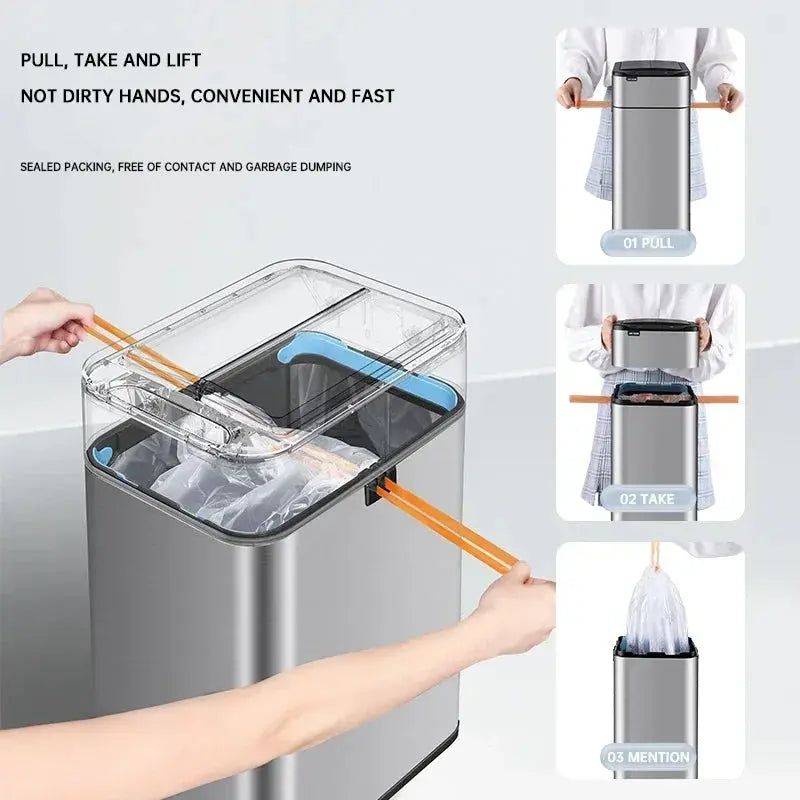 PULL, TAKE AND LIFT
NOT DIRTY HANDS, CONVENIENT AND FAST

SEALED PACKING, FREE OF CONTACT AND GARBAGE DUMPING

01 PULL

02 TAKE

03 MENTION