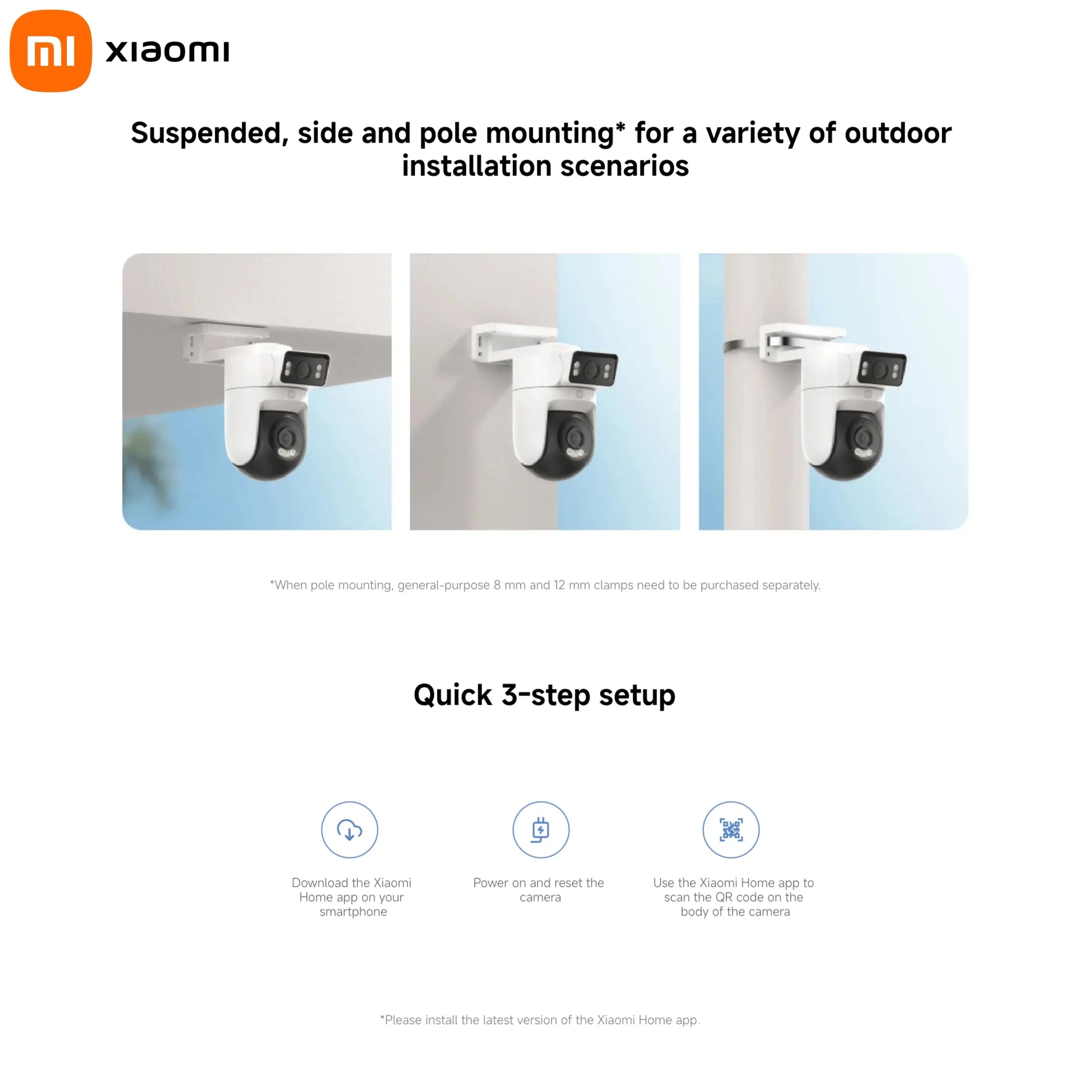 mi xiaomi

Suspended, side and pole mounting* for a variety of outdoor installation scenarios

*When pole mounting, general-purpose 8 mm and 12 mm clamps need to be purchased separately.

Quick 3-step setup

Download the Xiaomi Home app on your smartphone

Power on and reset the camera

Use the Xiaomi Home app to scan the QR code on the body of the camera

*Please install the latest version of the Xiaomi Home app.