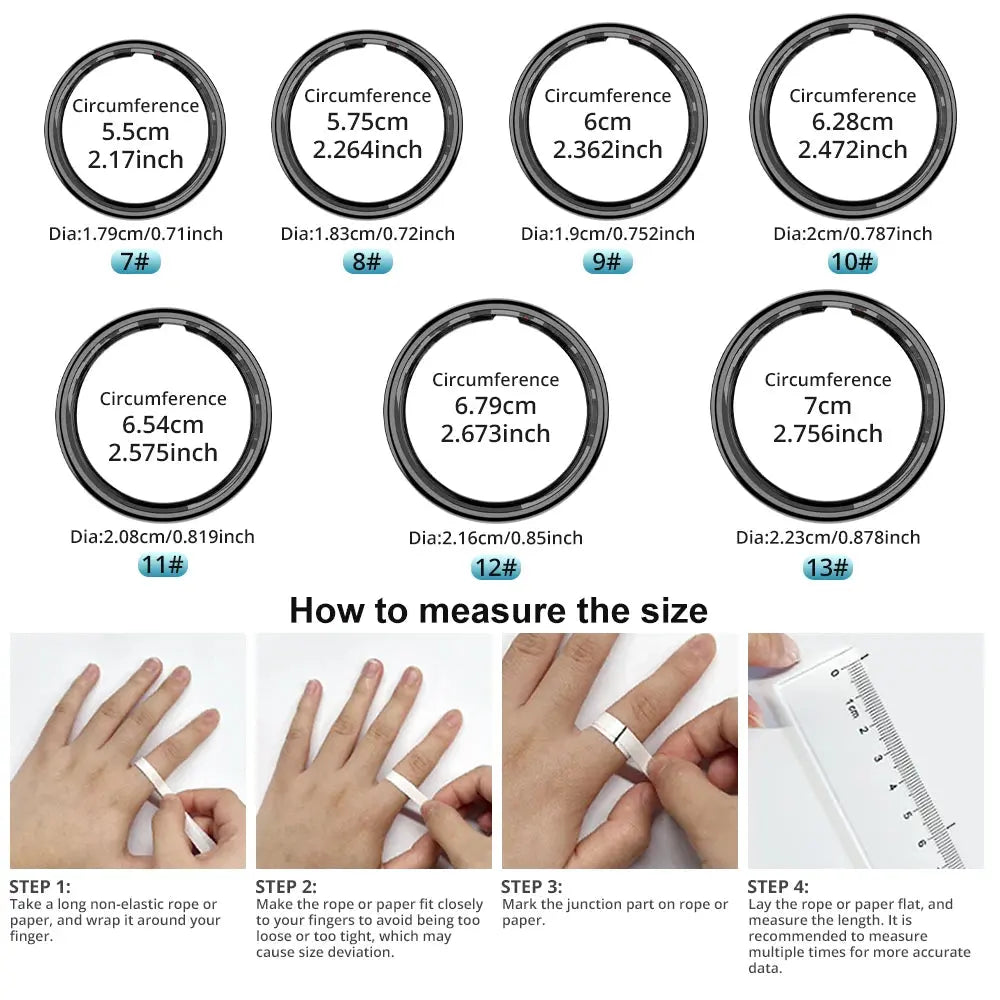 Circumference
5.5cm
2.17inch

Dia:1.79cm/0.71inch
7#

Circumference
5.75cm
2.264inch

Dia:1.83cm/0.72inch
8#

Circumference
6cm
2.362inch

Dia:1.9cm/0.752inch
9#

Circumference
6.28cm
2.472inch

Dia:2cm/0.787inch
10#

Circumference
6.54cm
2.575inch

Dia:2.08cm/0.819inch
11#

Circumference
6.79cm
2.673inch

Dia:2.16cm/0.85inch
12#

Circumference
7cm
2.756inch

Dia:2.23cm/0.878inch
13#

How to measure the size

0 1cm 2 3 4 5 6

STEP 1:
Take a long non-elastic rope or paper, and wrap it around your finger.

STEP 2:
Make the rope or paper fit closely to your fingers to avoid being too loose or too tight, which may cause size deviation.

STEP 3:
Mark the junction part on rope or paper.

STEP 4:
Lay the rope or paper flat, and measure the length. It is recommended to measure multiple times for more accurate data.